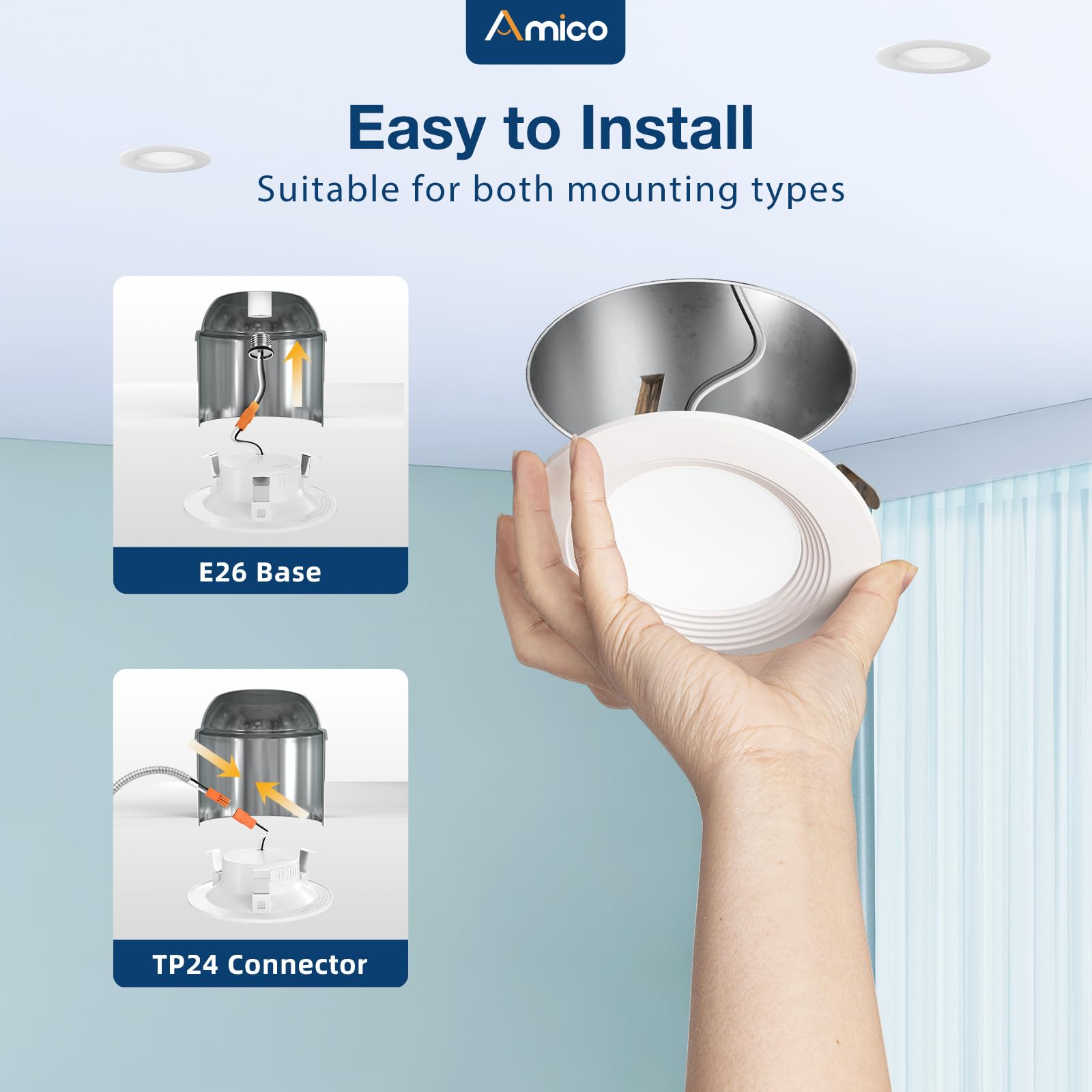 Amico

Easy to Install

Suitable for both mounting types

E26 Base

TP24 Connector