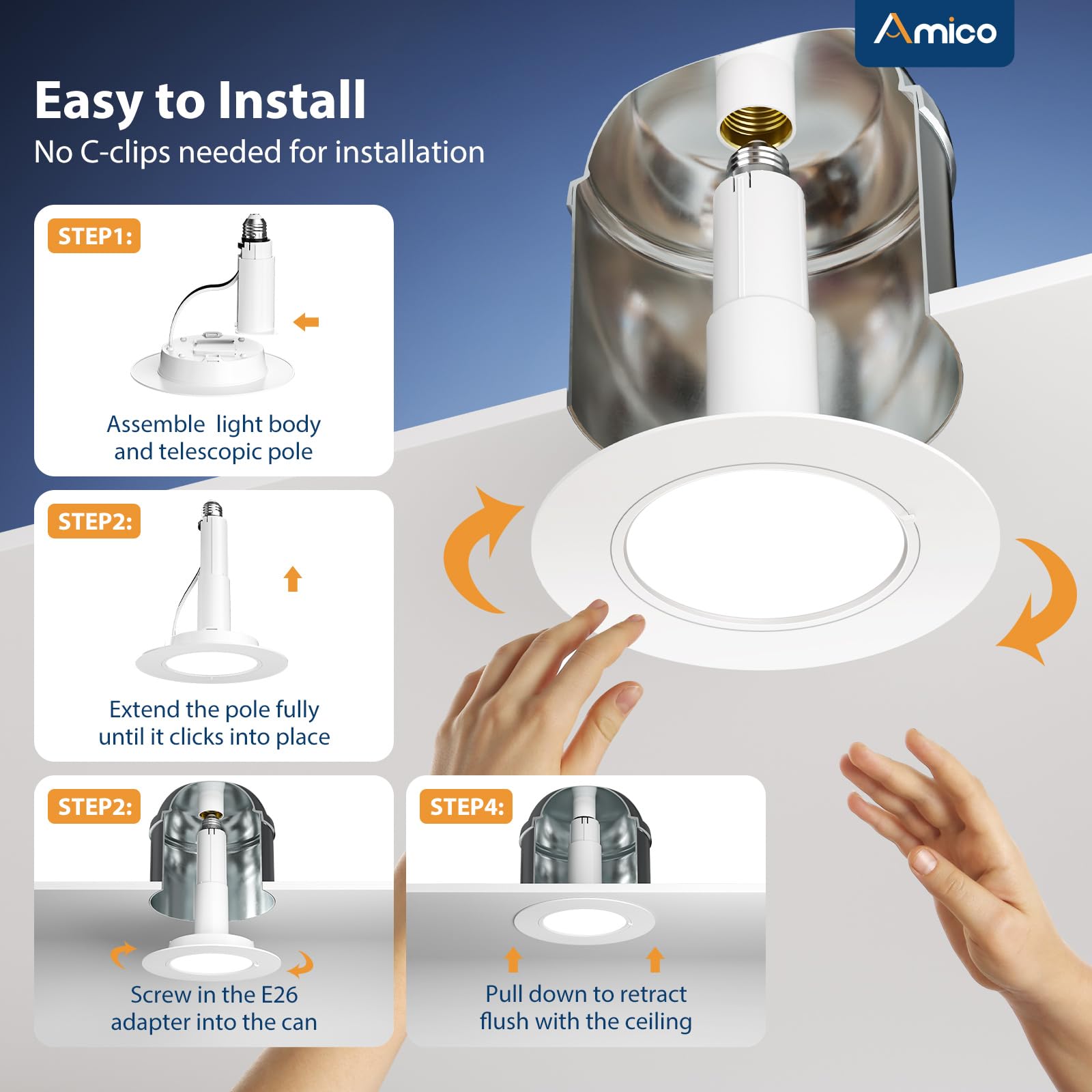 Amico

Easy to Install

No C-clips needed for installation

STEP1:

Assemble light body and telescopic pole

STEP2:

Extend the pole fully until it clicks into place

STEP2:

Screw in the E26 adapter into the can

STEP4:

Pull down to retract flush with the ceiling