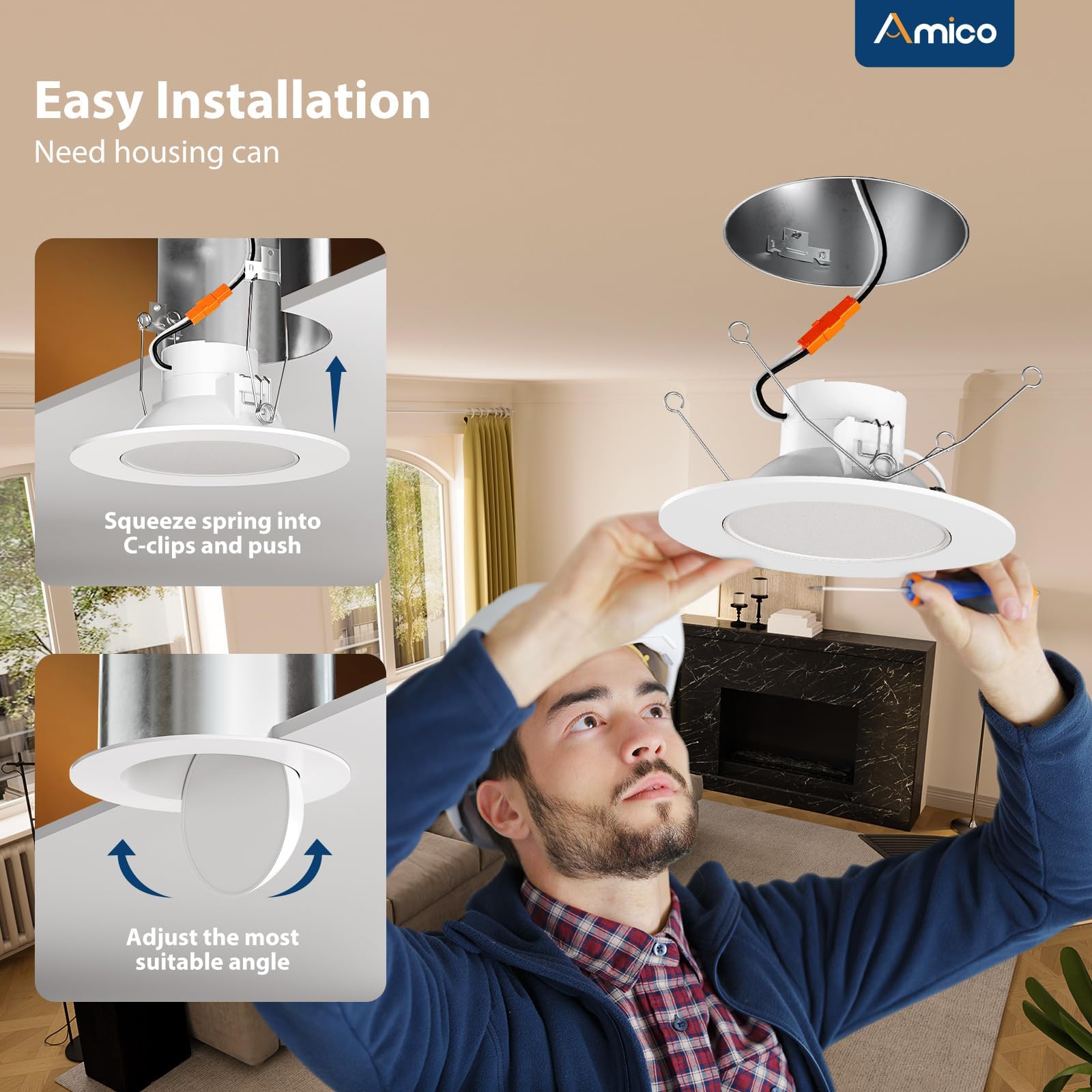 Amico

Easy Installation
Need housing can

Squeeze spring into C-clips and push

Adjust the most suitable angle